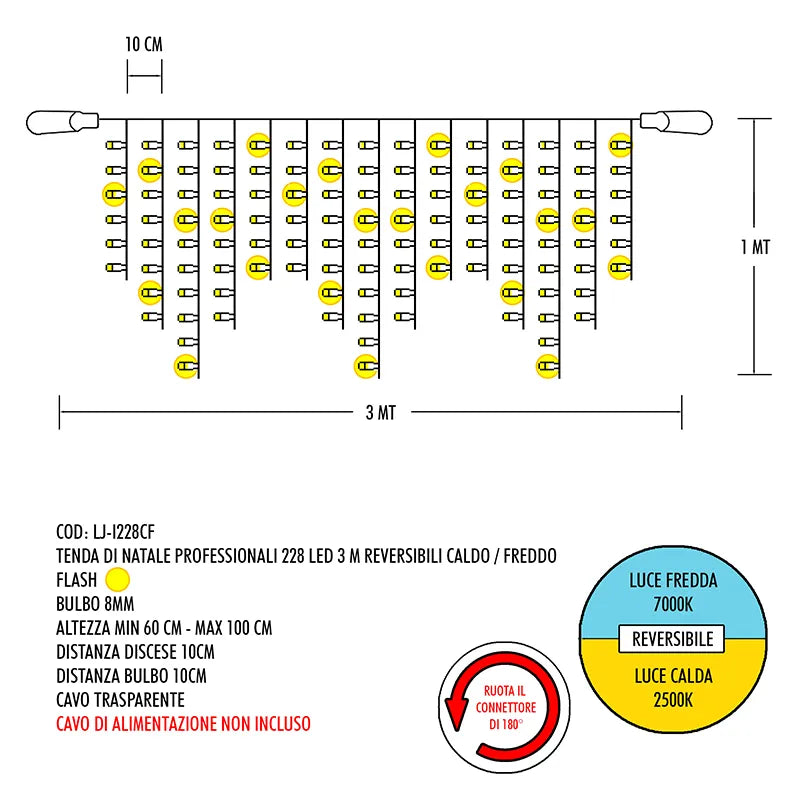 10 CM

1 MT

3 MT

COD: LJ-I228CF
TENDA DI NATALE PROFESSIONALI 228 LED 3 M REVERSIBILI CALDO / FREDDO
FLASH
BULBO 8MM
ALTEZZA MIN 60 CM - MAX 100 CM
DISTANZA DISCESE 10CM
DISTANZA BULBO 10CM
CAVO TRASPARENTE
CAVO DI ALIMENTAZIONE NON INCLUSO

RUOTA IL CONNETTORE DI 180°

LUCE FREDDA
7000K
REVERSIBILE
LUCE CALDA
2500K